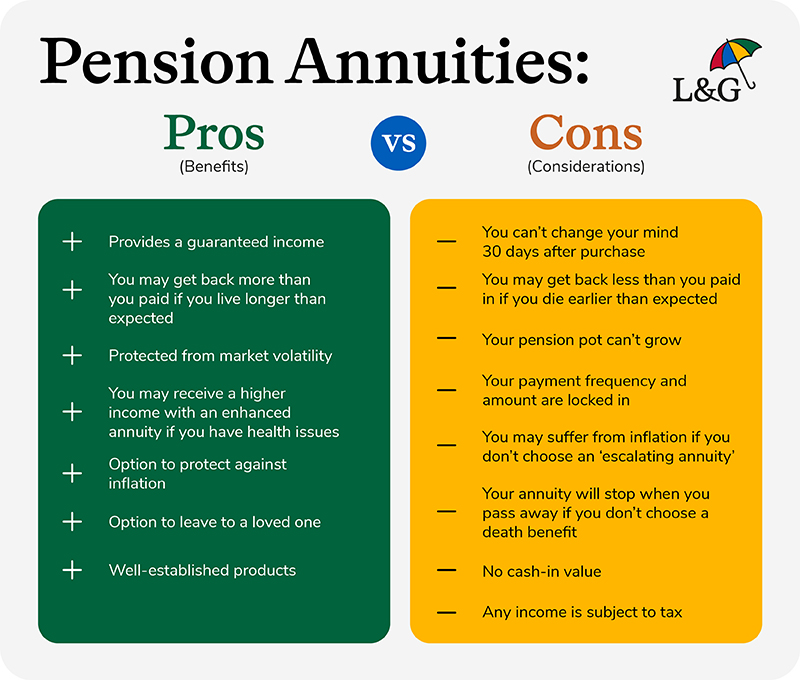 Pension Annuities:

L&G

Pros
(Benefits)

vs

Cons
(Considerations)

+ Provides a guaranteed income

+ You may get back more than you paid if you live longer than expected

+ Protected from market volatility

+ You may receive a higher income with an enhanced annuity if you have health issues

+ Option to protect against inflation

+ Option to leave to a loved one

+ Well-established products

— You can't change your mind 30 days after purchase

— You may get back less than you paid in if you die earlier than expected

— Your pension pot can't grow

— Your payment frequency and amount are locked in

— You may suffer from inflation if you don't choose an 'escalating annuity'

— Your annuity will stop when you pass away if you don't choose a death benefit

— No cash-in value

— Any income is subject to tax