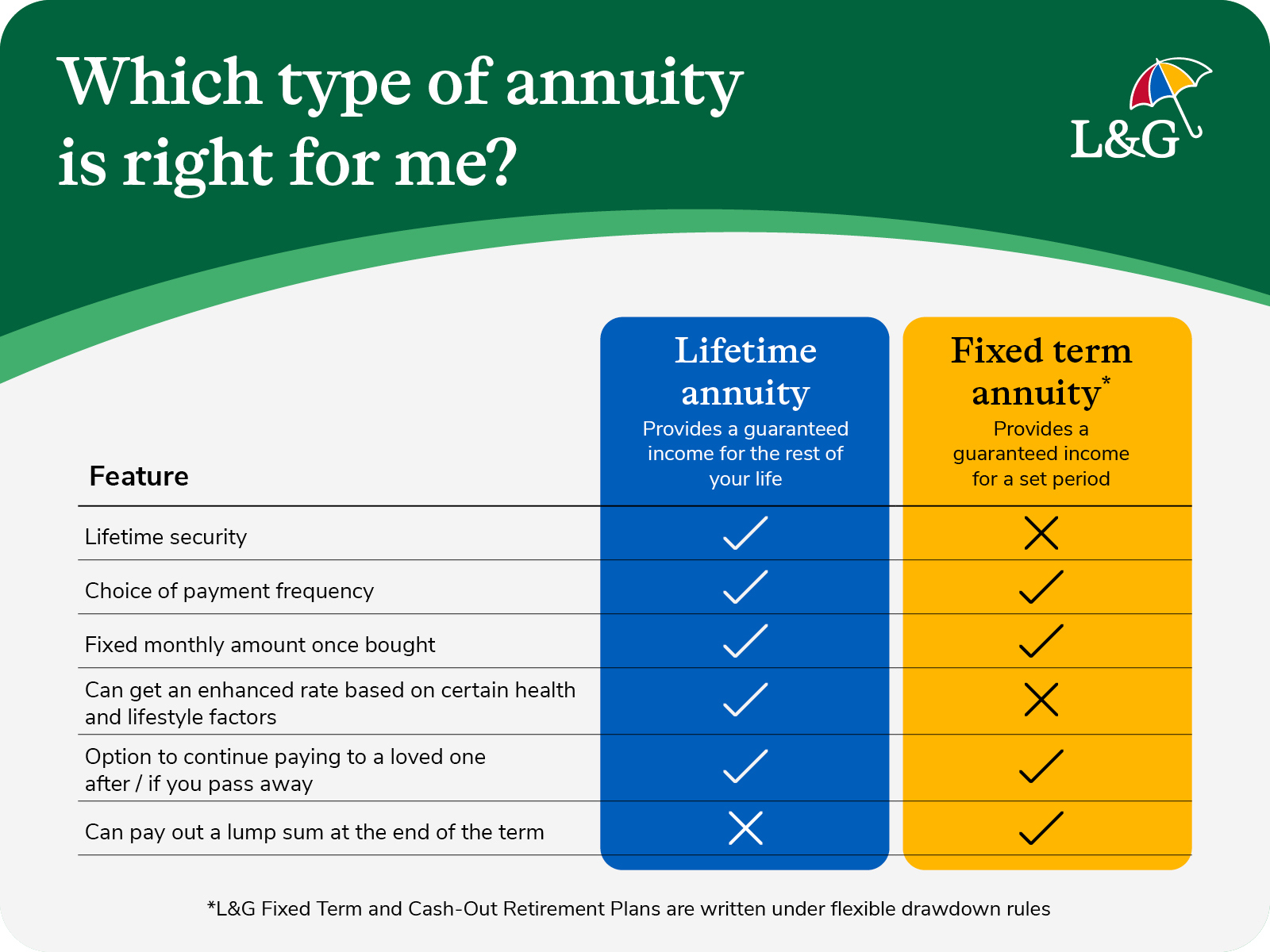 Which type of annuity is right for me?

L&G

| Feature | Lifetime annuity Provides a guaranteed income for the rest of your life | Fixed term annuity* Provides a guaranteed income for a set period |
|---|---|---|
| Lifetime security | ✓ | ✗ |
| Choice of payment frequency | ✓ | ✓ |
| Fixed monthly amount once bought | ✓ | ✓ |
| Can get an enhanced rate based on certain health and lifestyle factors | ✓ | ✗ |
| Option to continue paying to a loved one after / if you pass away | ✓ | ✓ |
| Can pay out a lump sum at the end of the term | ✗ | ✓ |

*L&G Fixed Term and Cash-Out Retirement Plans are written under flexible drawdown rules