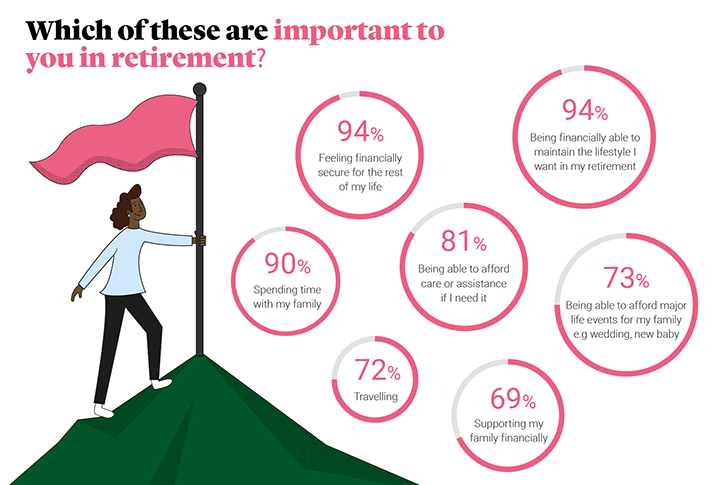 Which of these are important to you in retirement?

94%
Feeling financially secure for the rest of my life

94%
Being financially able to maintain the lifestyle I want in my retirement

90%
Spending time with my family

81%
Being able to afford care or assistance if I need it

73%
Being able to afford major life events for my family e.g wedding, new baby

72%
Travelling

69%
Supporting my family financially