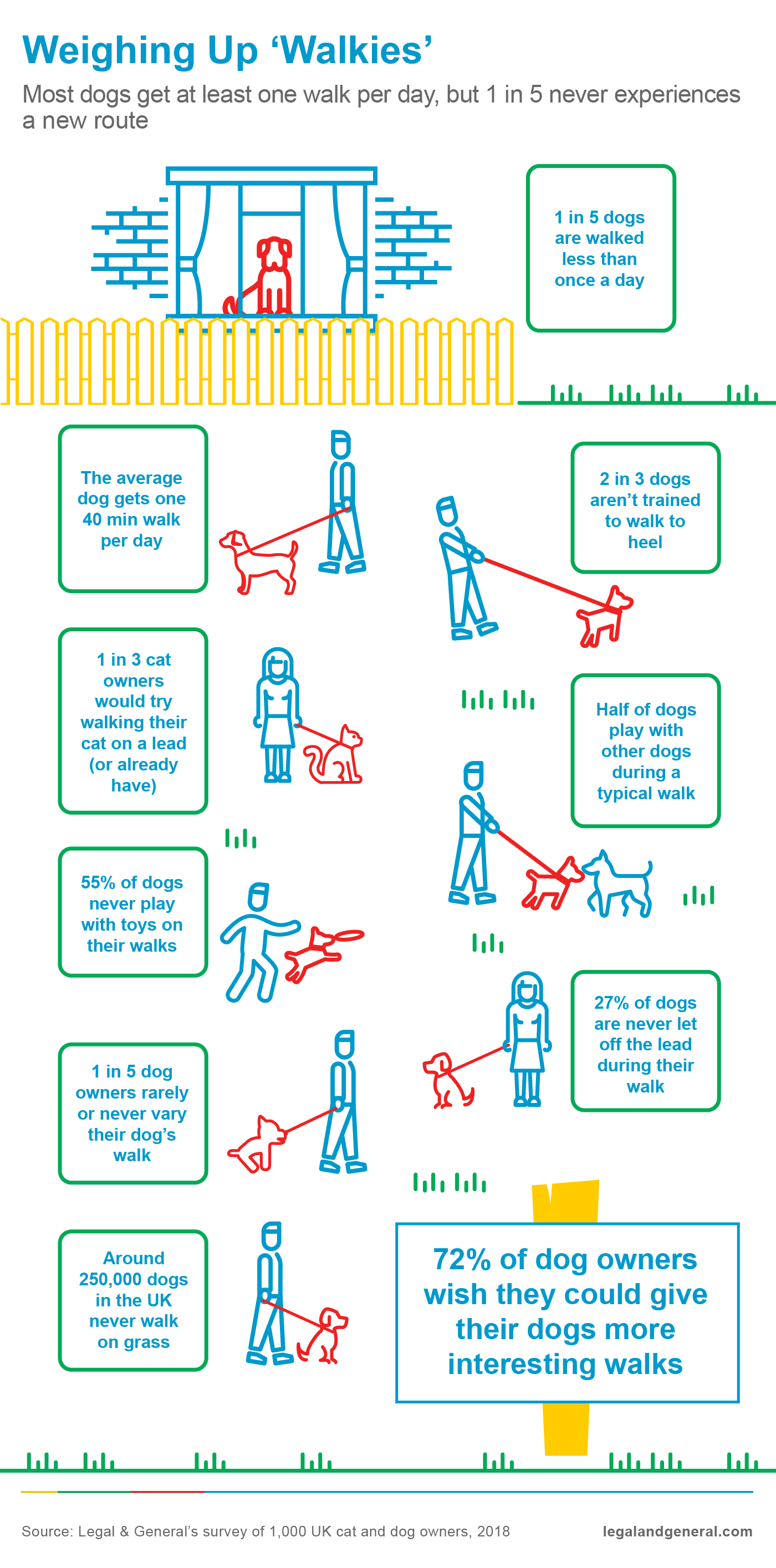 Weighing Up ‘Walkies’

Most dogs get at least one walk per day, but 1 in 5 never experiences a new route

1 in 5 dogs are walked less than once a day

The average dog gets one 40 min walk per day

2 in 3 dogs aren’t trained to walk to heel

1 in 3 cat owners would try walking their cat on a lead (or already have)

Half of dogs play with other dogs during a typical walk

55% of dogs never play with toys on their walks

27% of dogs are never let off the lead during their walk

1 in 5 dog owners rarely or never vary their dog’s walk

Around 250,000 dogs in the UK never walk on grass

72% of dog owners wish they could give their dogs more interesting walks

Source: Legal & General’s survey of 1,000 UK cat and dog owners, 2018

legalandgeneral.com