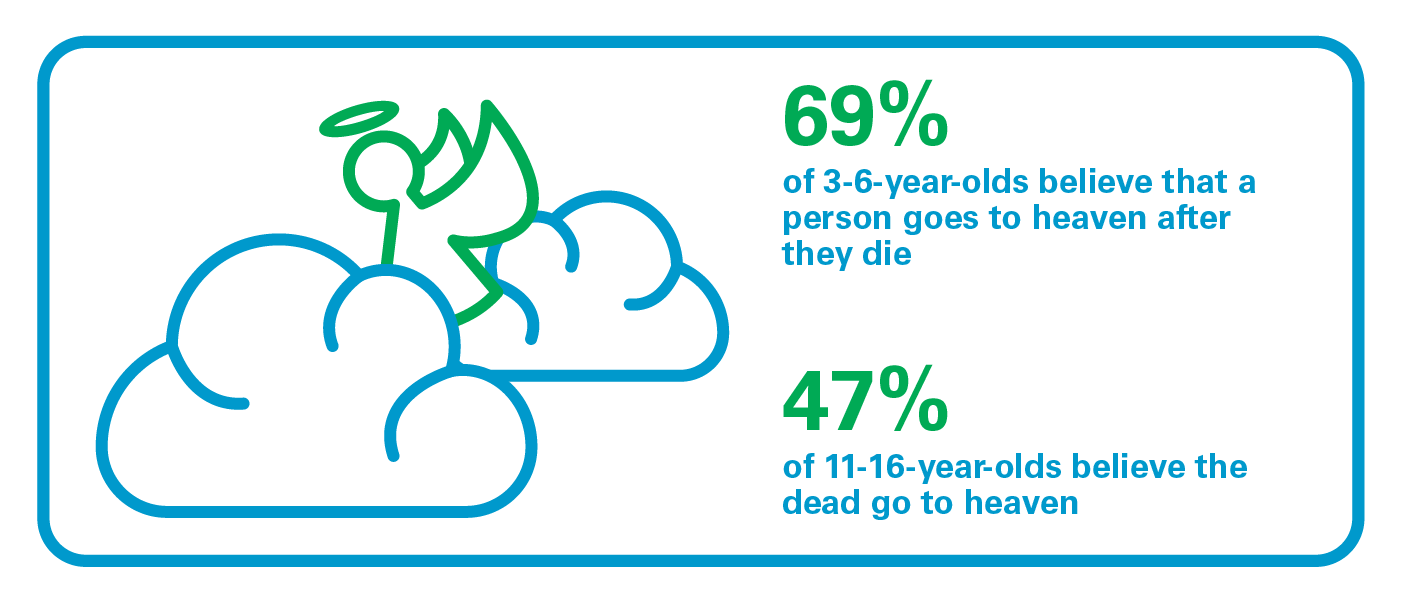 69%
of 3-6-year-olds believe that a person goes to heaven after they die

47%
of 11-16-year-olds believe the dead go to heaven