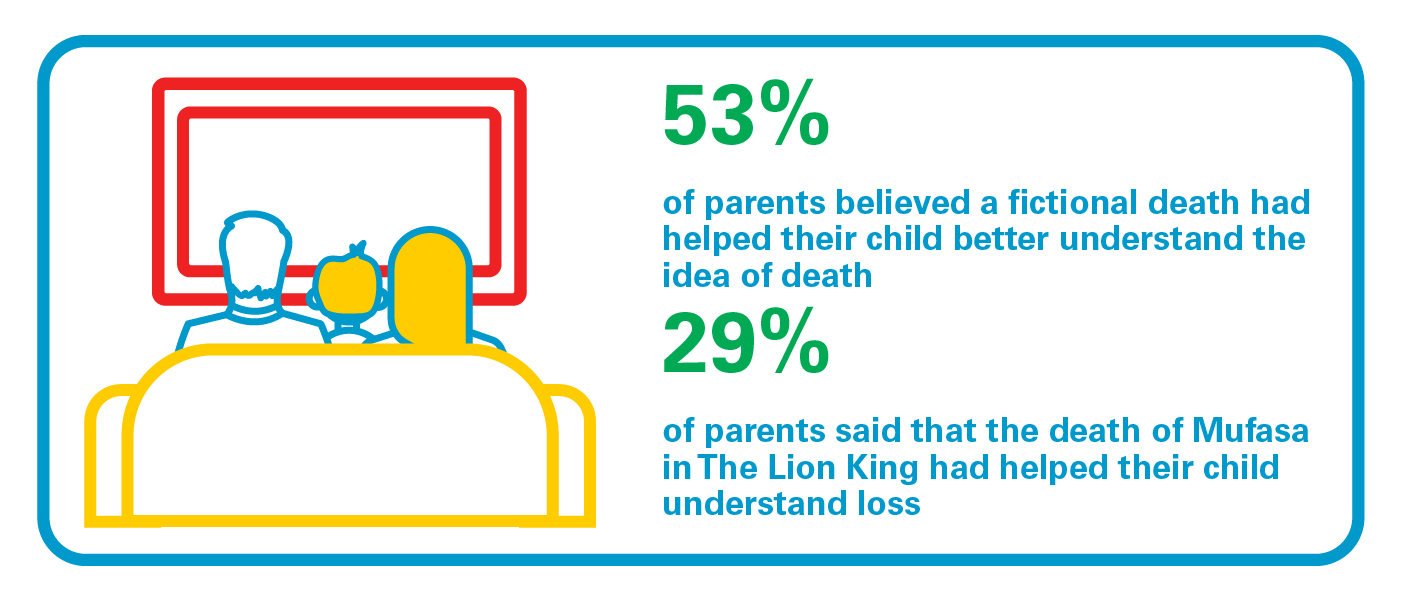 53%

of parents believed a fictional death had helped their child better understand the idea of death

29%

of parents said that the death of Mufasa in The Lion King had helped their child understand loss