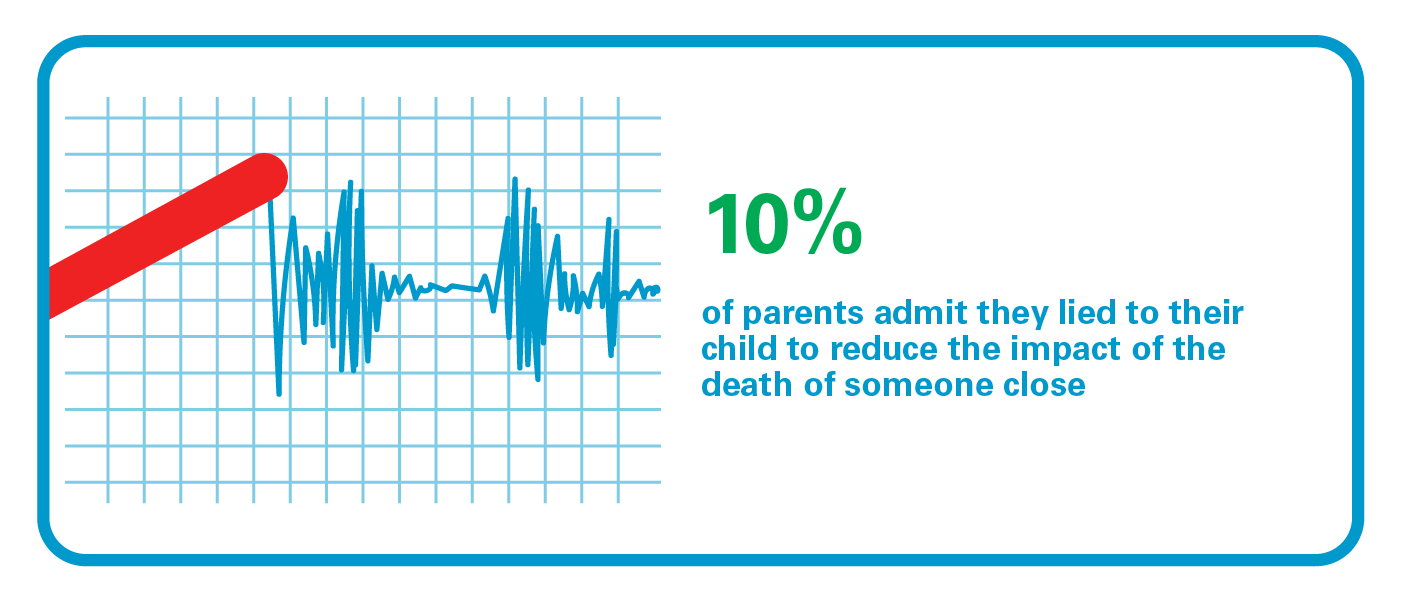 10%

of parents admit they lied to their child to reduce the impact of the death of someone close