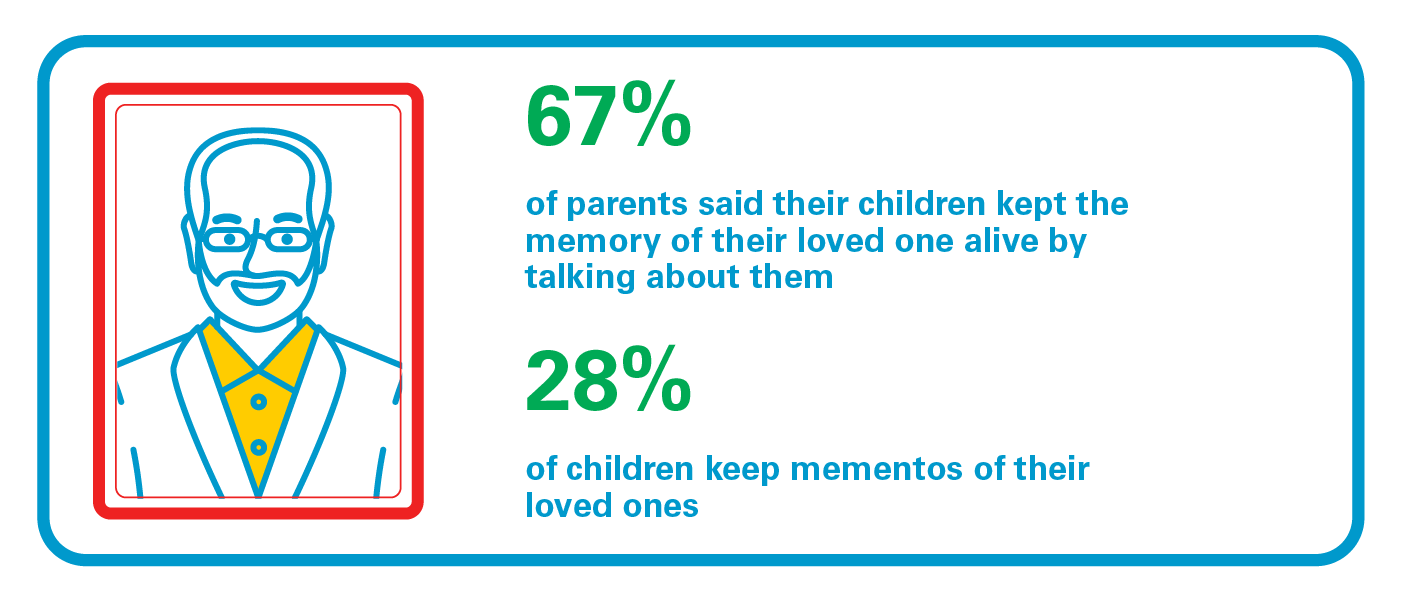 67%

of parents said their children kept the memory of their loved one alive by talking about them

28%

of children keep mementos of their loved ones